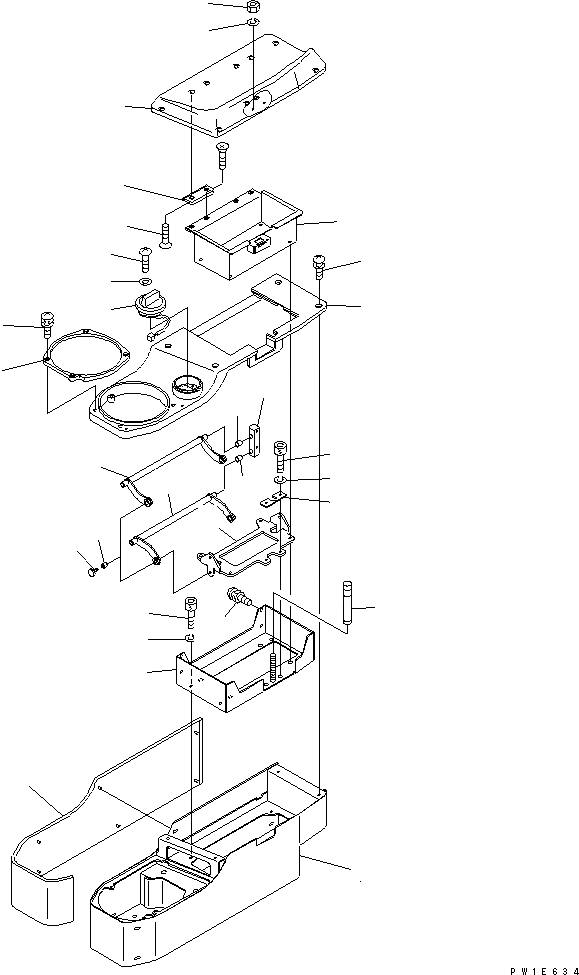 PW1E634