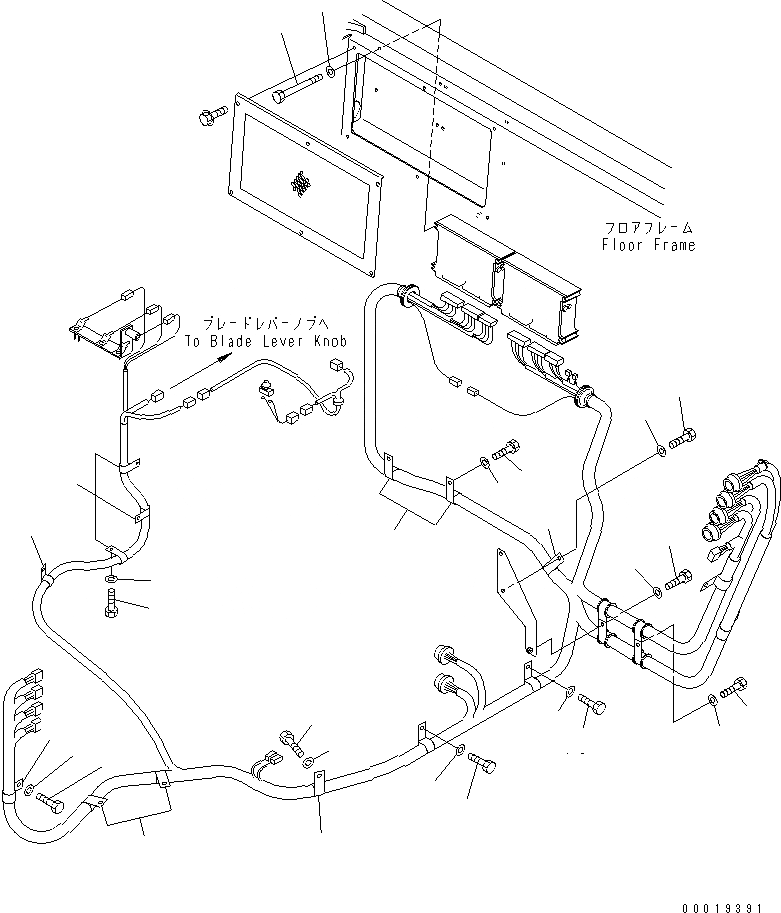 フロアフレーム
Floor Frame

ブレードレバーノブへ
To Blade Lever Knob

00019391