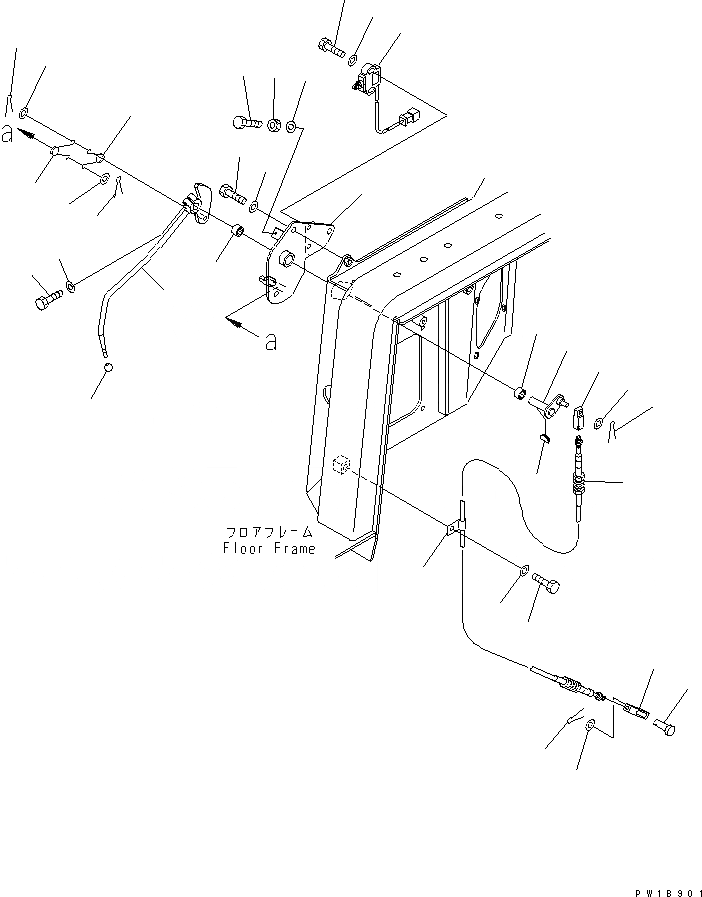 a

a

フロアフレーム
Floor Frame

PW1B901