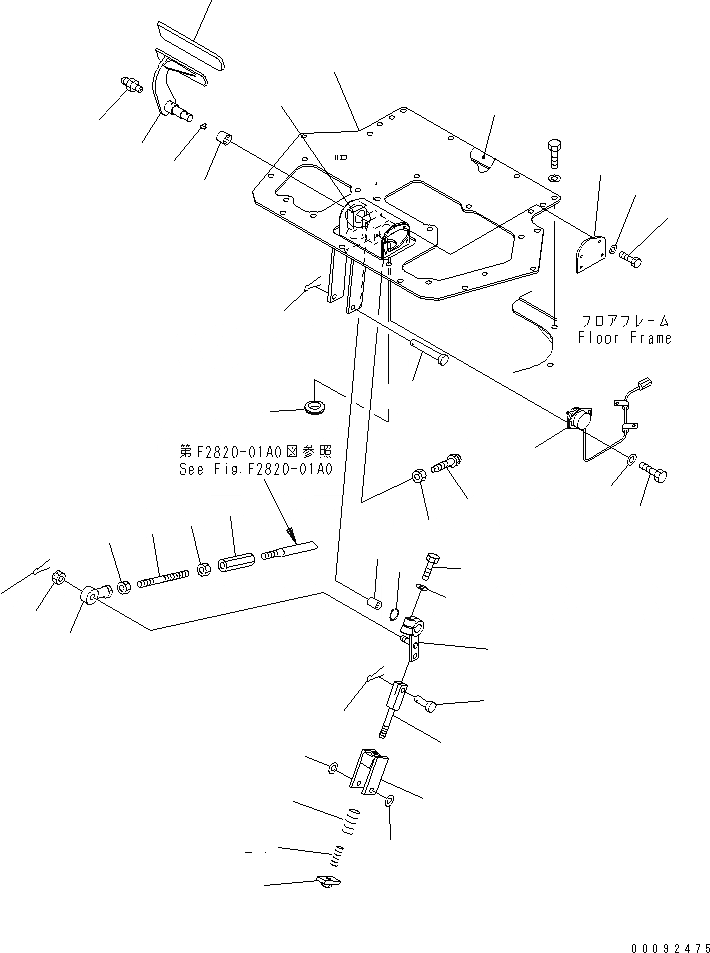 フロアフレーム
Floor Frame

第F2820-01A0図参照
See Fig.F2820-01A0

00092475