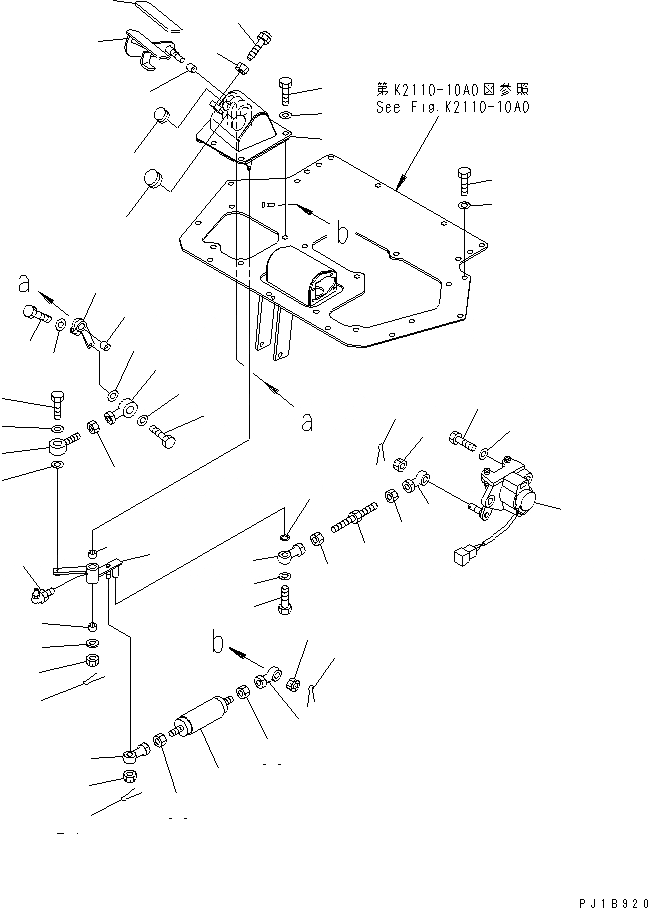 第K2110-10A0図参照
See Fig.K2110-10A0

b

a

a

b

PJ1B920