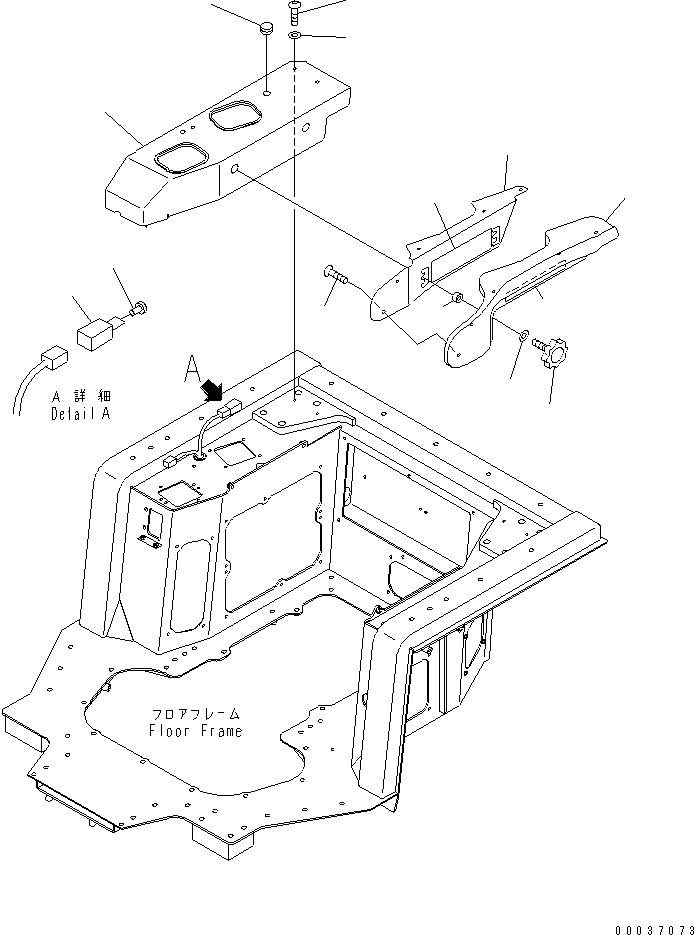 A

A 詳細
Detail A

フロアフレーム
Floor Frame

00037073