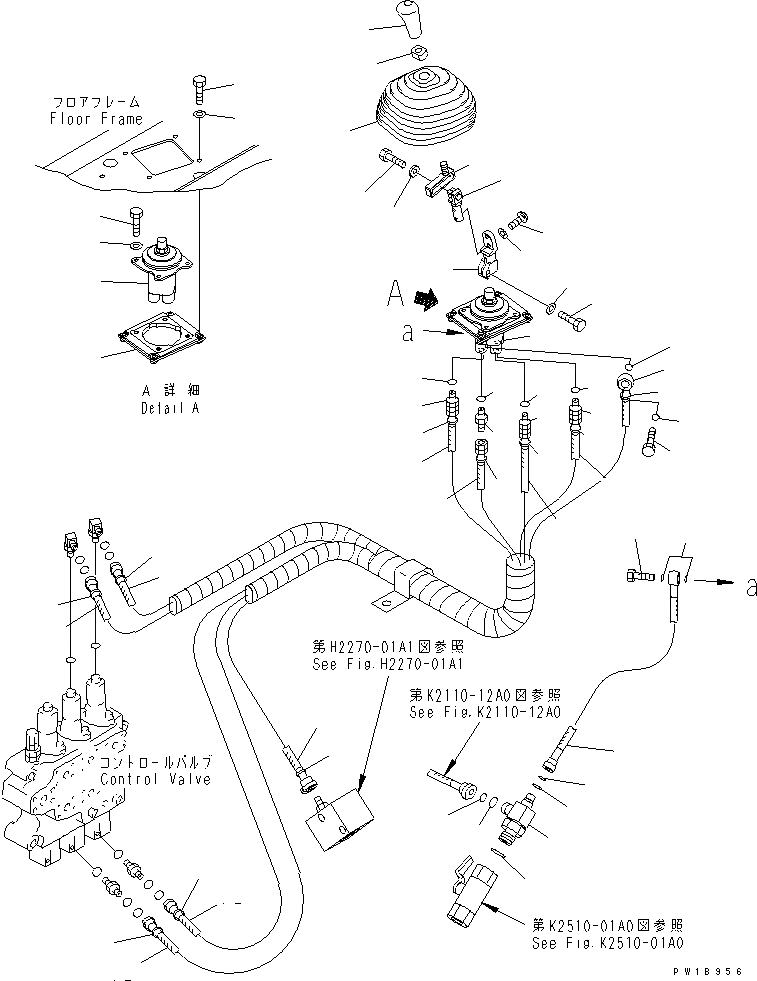 フロアフレーム
Floor Frame

A

a

A 詳細
Detail A

a

第H2270-01A1図参照
See Fig.H2270-01A1

第K2110-12A0図参照
See Fig.K2110-12A0

コントロールバルブ
Control Valve

第K2510-01A0図参照
See Fig.K2510-01A0

PW18956