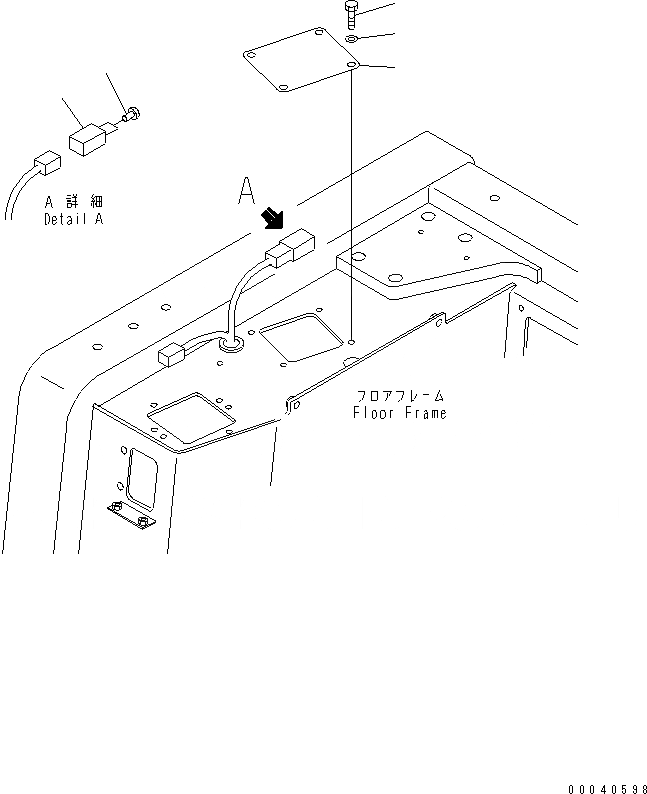 A 詳細
Detail A

A

フロアフレーム
Floor Frame

00040598