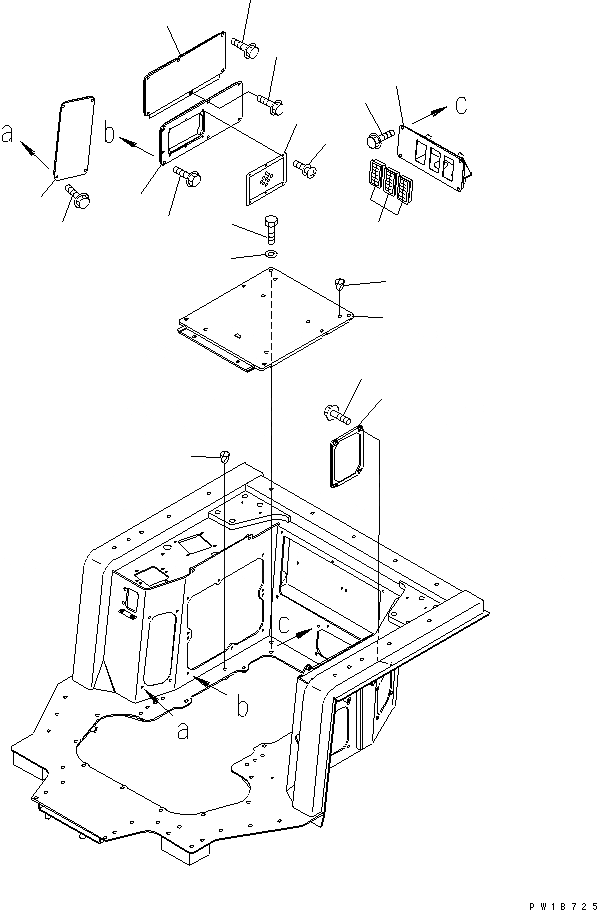 a
b
c
c
b
a
PW18725