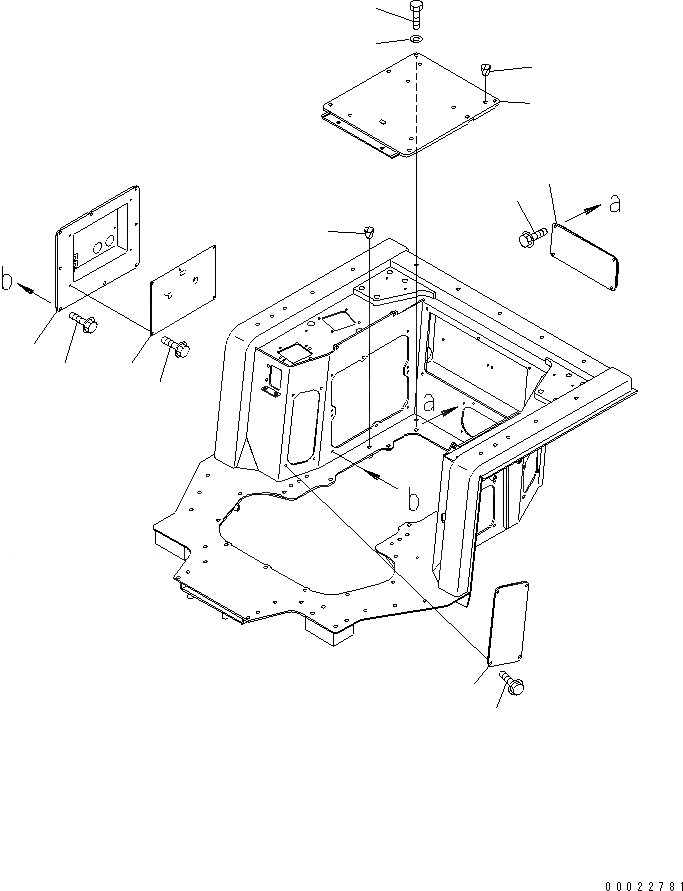 a

b

a

b

00022781