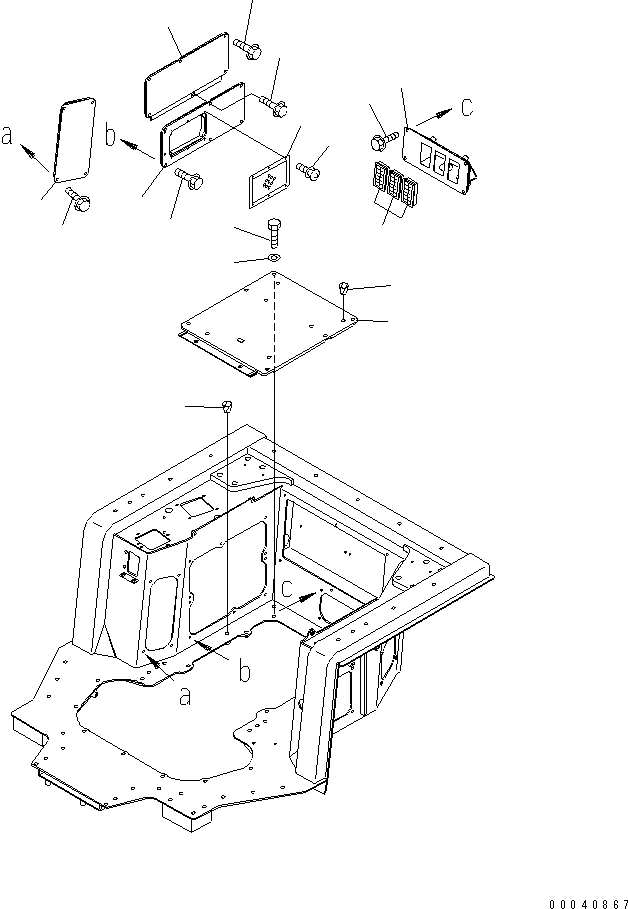 a
b
c
c
b
a
00040867