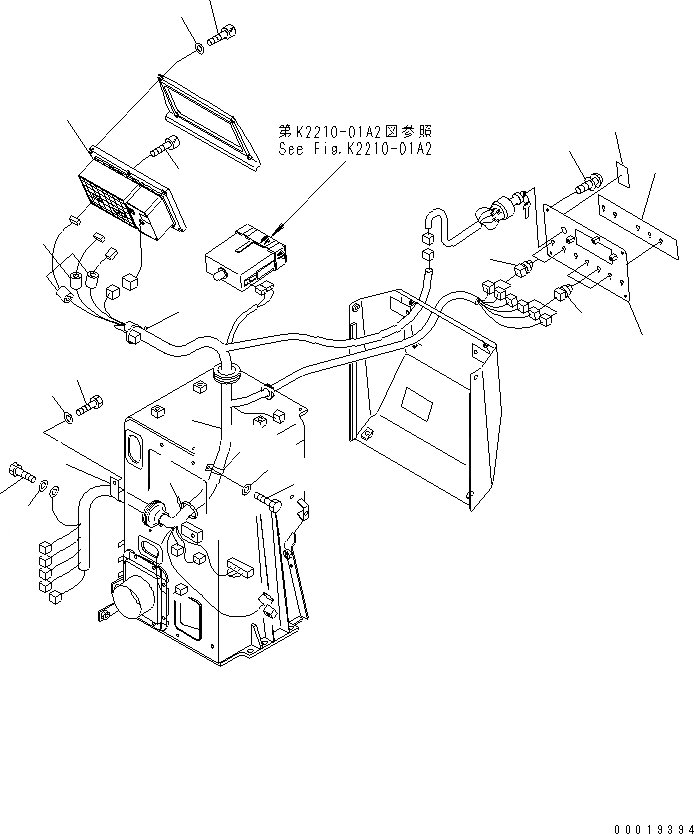 第K2210-01A2図参照
See Fig.K2210-01A2

00019394