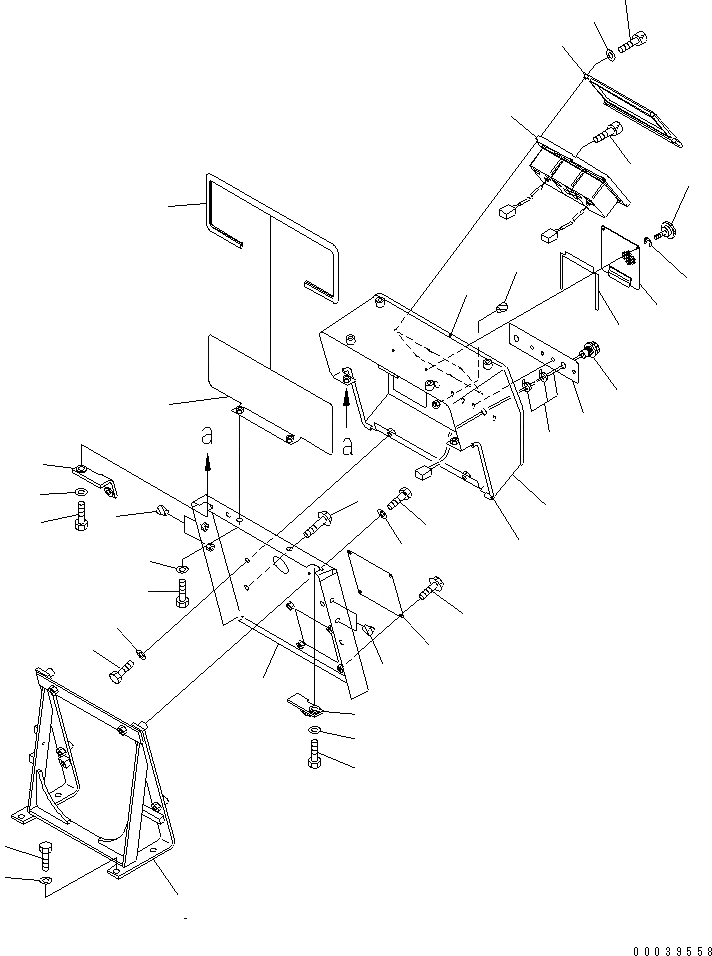 a

a

00039558