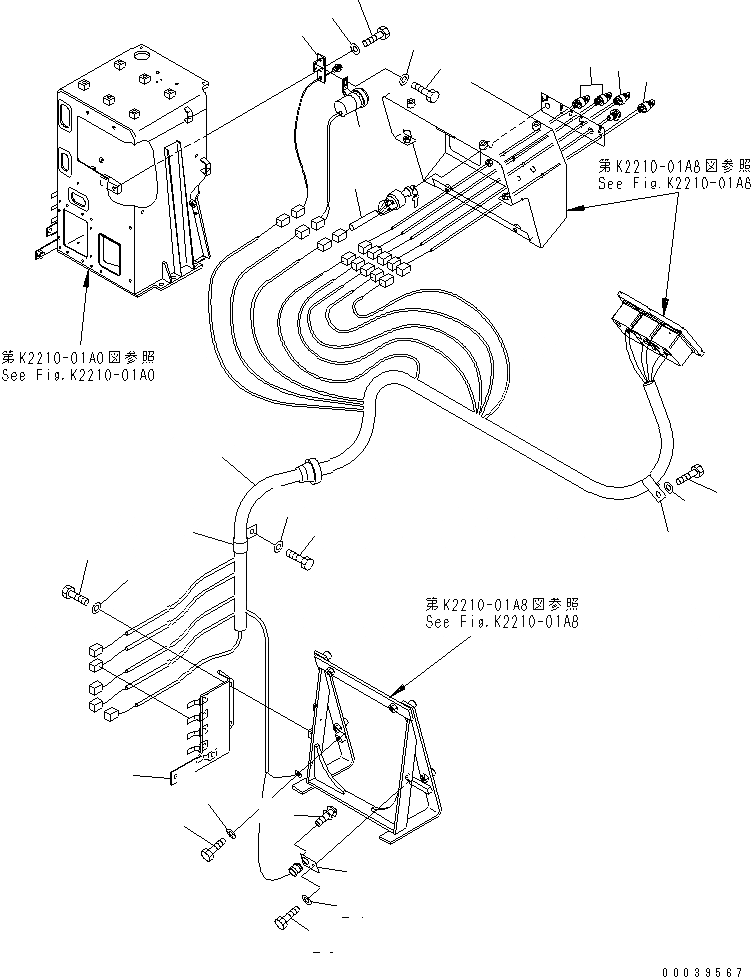 第K2210-01A8図参照
See Fig.K2210-01A8

第K2210-01A0図参照
See Fig.K2210-01A0

第K2210-01A8図参照
See Fig.K2210-01A8

00039567