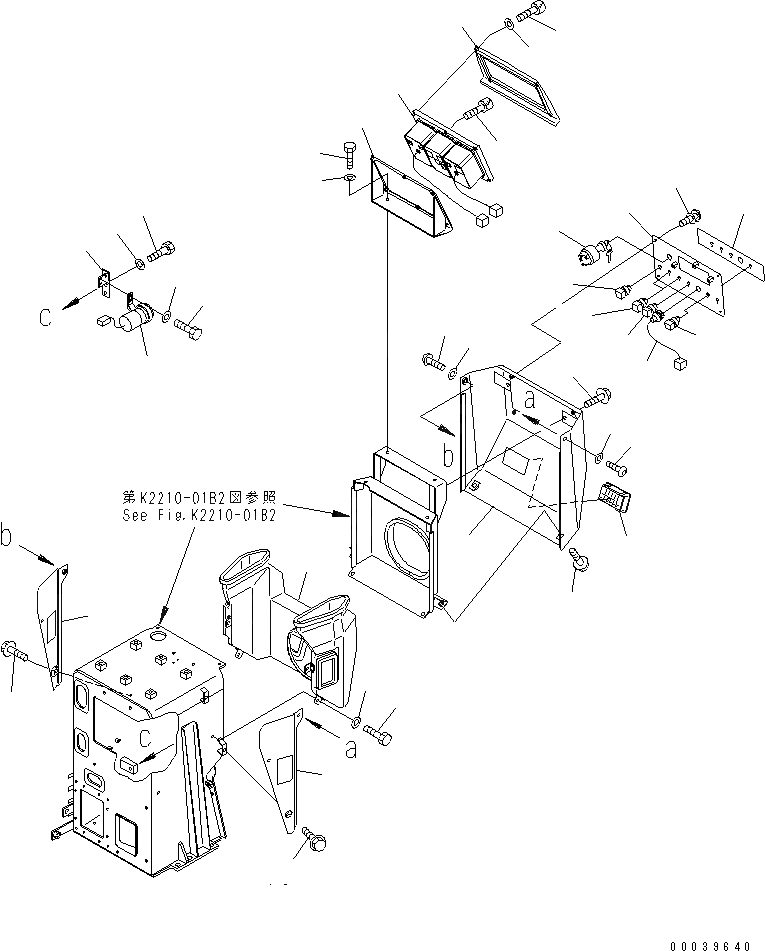 C

a

b

第K2210-01B2図参照
See Fig.K2210-01B2

b

C

a

00039640