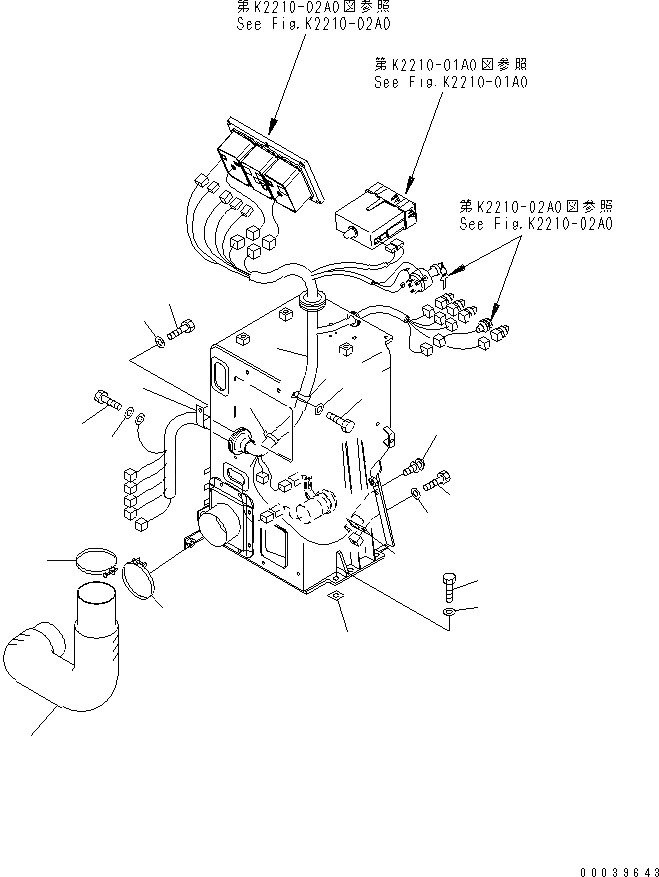 第K2210-02A0図参照
See Fig.K2210-02A0

第K2210-01A0図参照
See Fig.K2210-01A0

第K2210-02A0図参照
See Fig.K2210-02A0

00039643