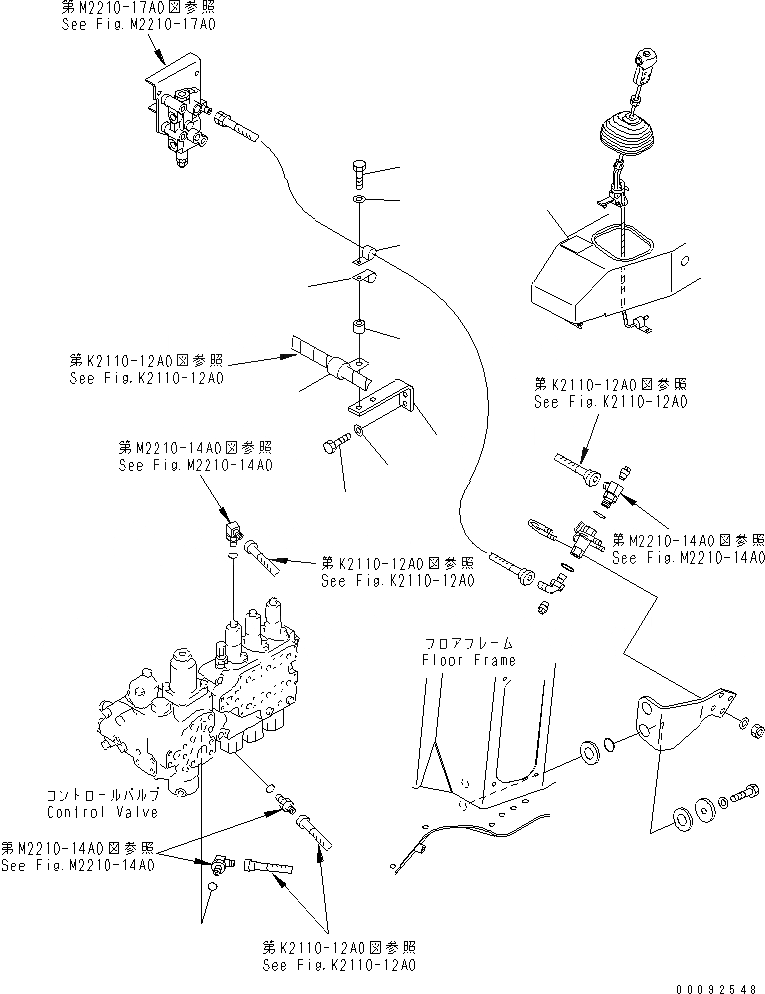 第M2210-17A0図参照
See Fig.M2210-17A0

第K2110-12A0図参照
See Fig.K2110-12A0

第K2110-12A0図参照
See Fig.K2110-12A0

第M2210-14A0図参照
See Fig.M2210-14A0

第M2210-14A0図参照
See Fig.M2210-14A0

第K2110-12A0図参照
See Fig.K2110-12A0

フロアフレーム
Floor Frame

コントロールバルブ
Control Valve

第M2210-14A0図参照
See Fig.M2210-14A0

第K2110-12A0図参照
See Fig.K2110-12A0

00092548