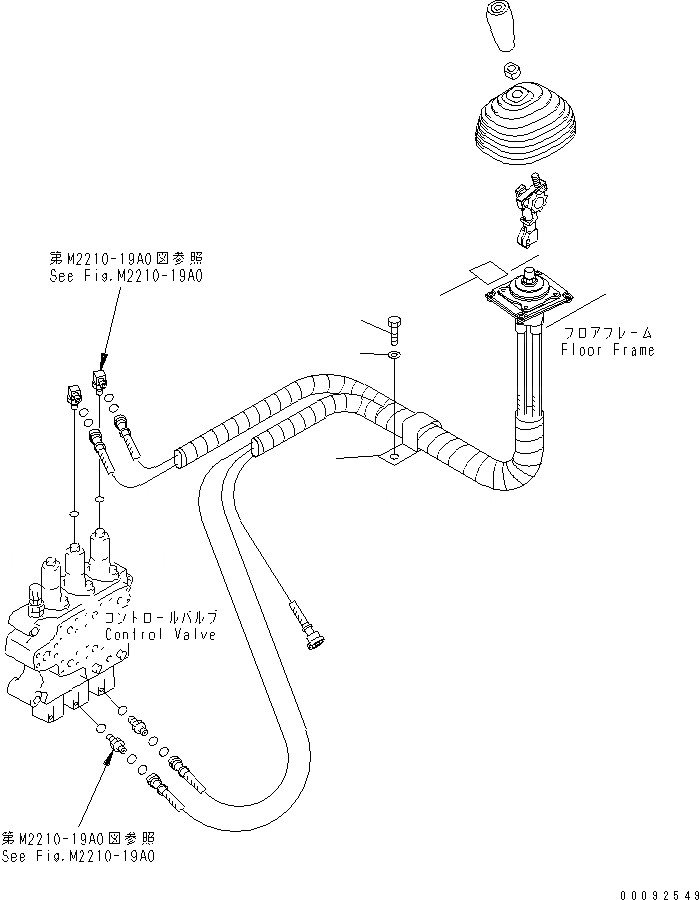 第M2210-19A0図参照
See Fig.M2210-19A0

フロアフレーム
Floor Frame

コントロールバルブ
Control Valve

第M2210-19A0図参照
See Fig.M2210-19A0

00092549