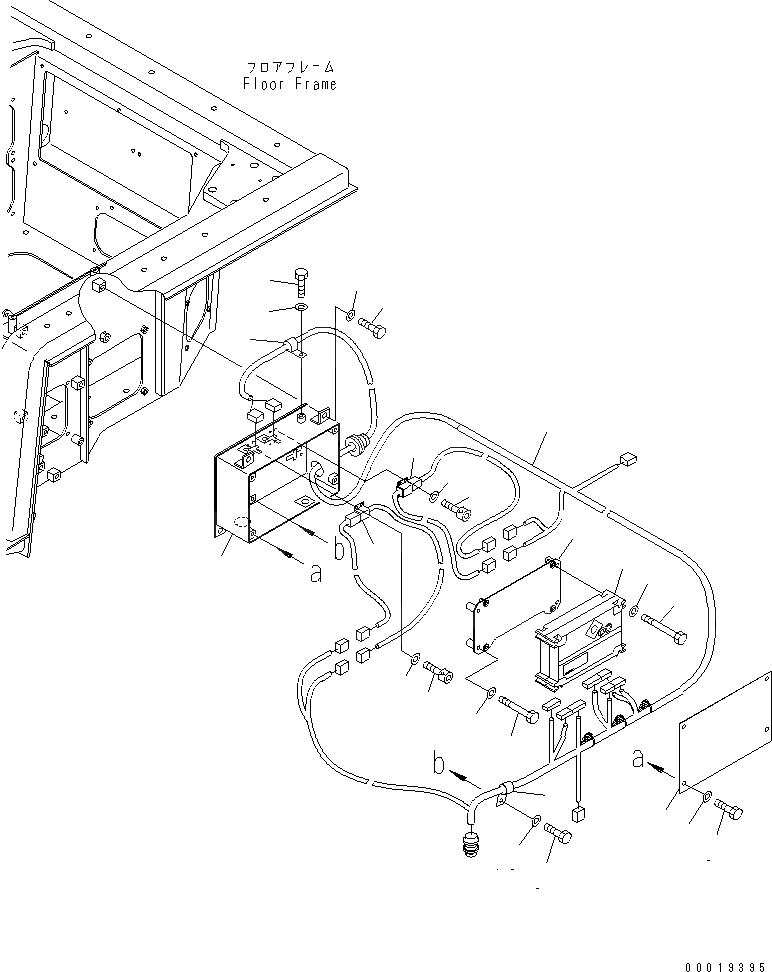 フロアフレーム
Floor Frame

b
a
b
a

00019395