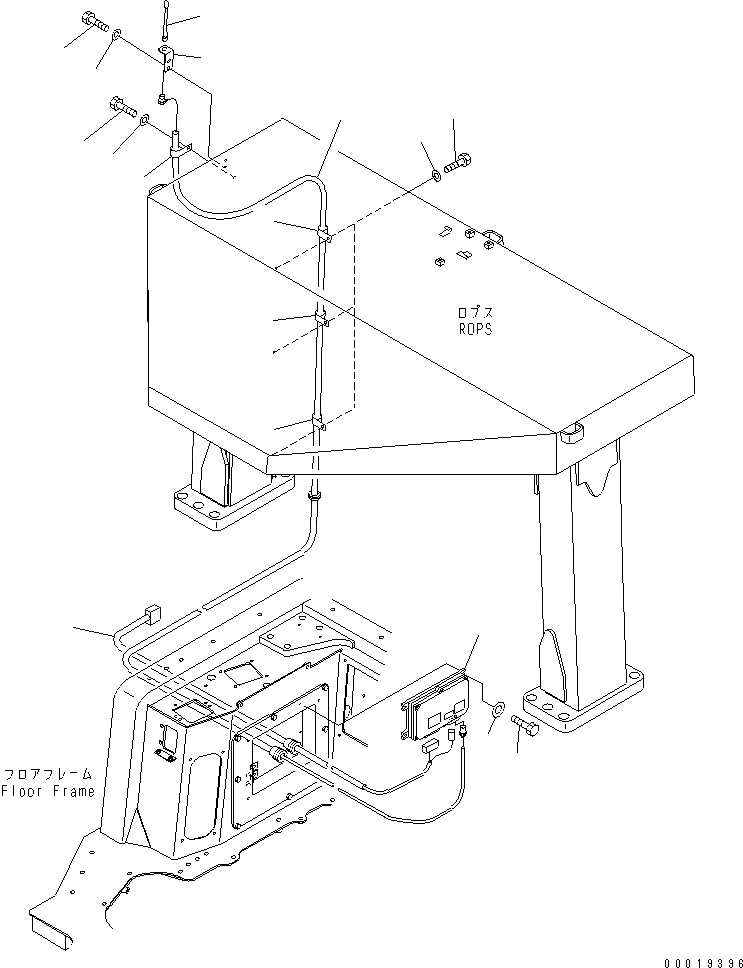 ロプス
ROPS

フロアフレーム
Floor Frame

00019396