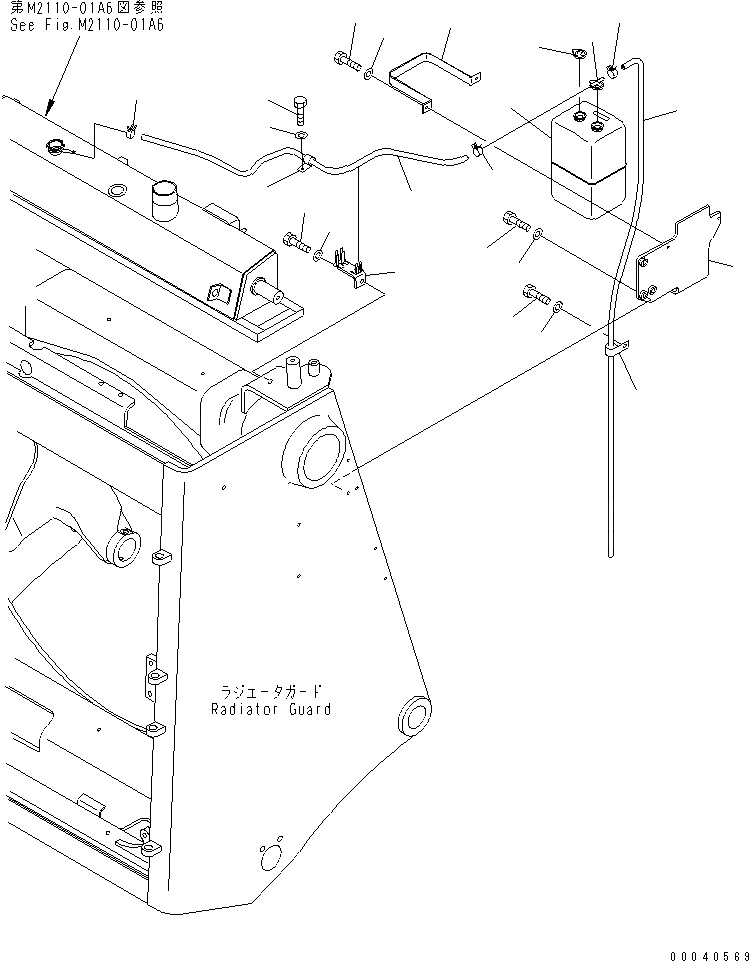 第M2110-01A6図参照
See Fig.M2110-01A6

ラジエータガード
Radiator Guard

00040569