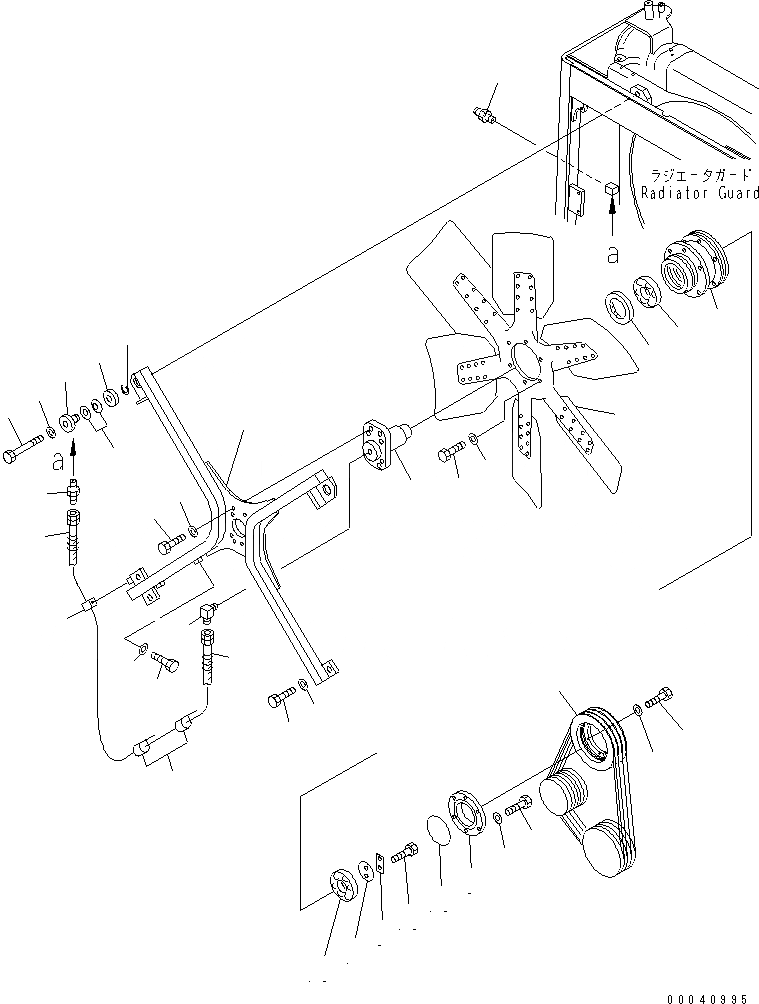 ラジエータガード
Radiator Guard

a

a

00040995