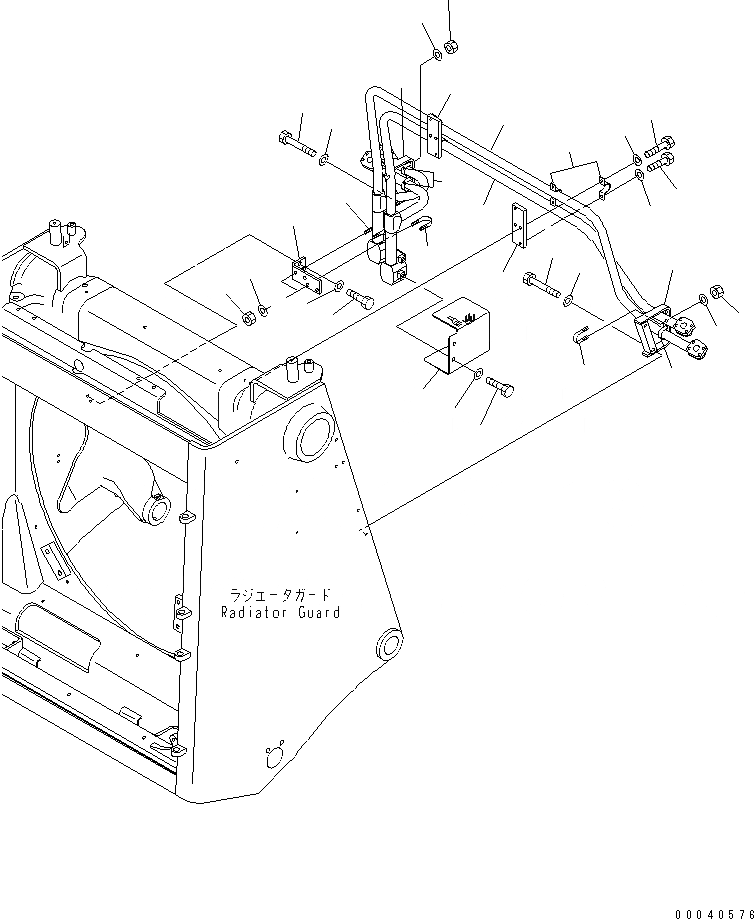 ラジエータガード
Radiator Guard

00040576