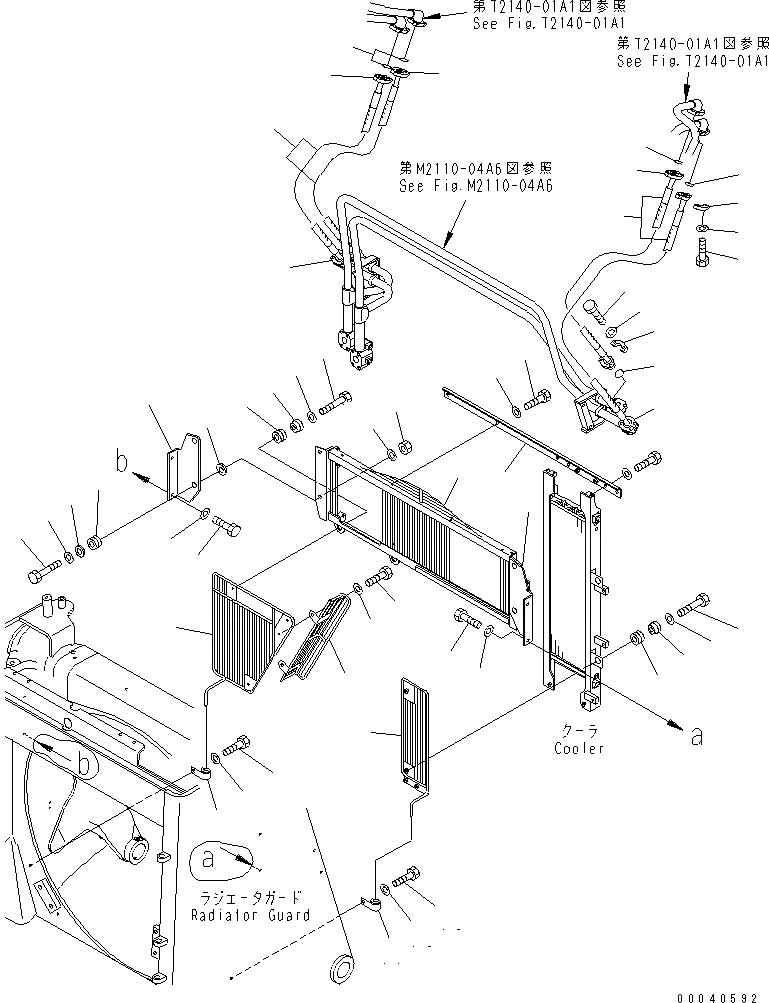 第T2140-01A1図参照
See Fig.T2140-01A1

第T2140-01A1図参照
See Fig.T2140-01A1

第M2110-04A6図参照
See Fig.M2110-04A6

b

クーラ
Cooler

a

b

a

ラジエータガード
Radiator Guard

00040592