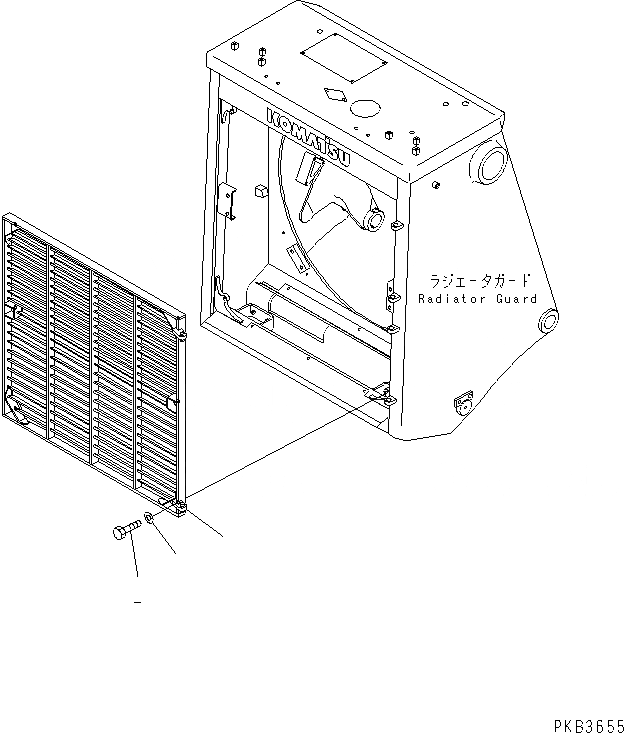 KOMATSU

ラジエータガード
Radiator Guard

PKB3655