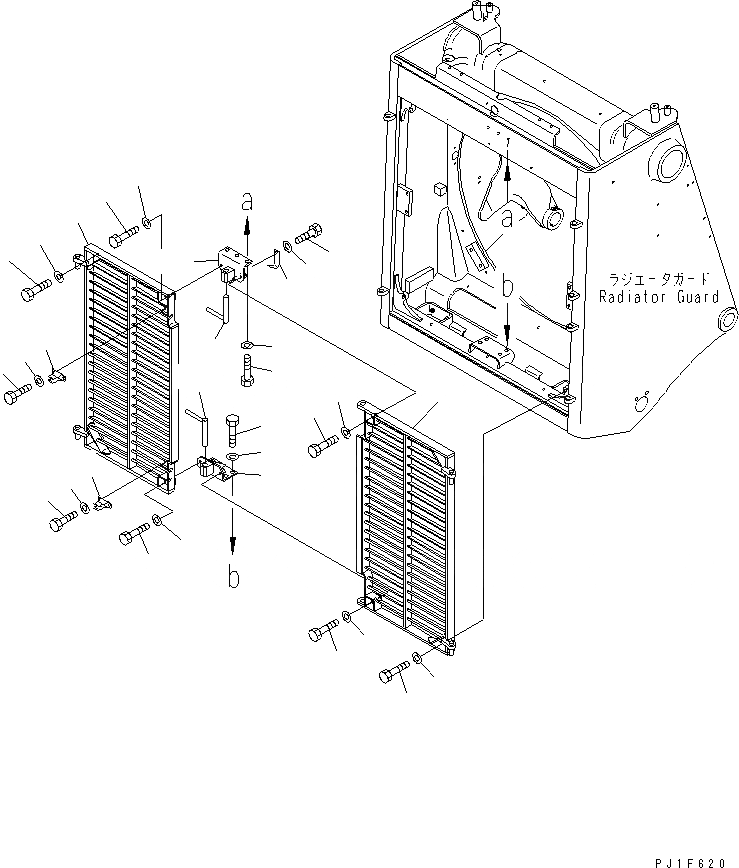 a
a
b
ラジエータガード
Radiator Guard
b
PJ1F620