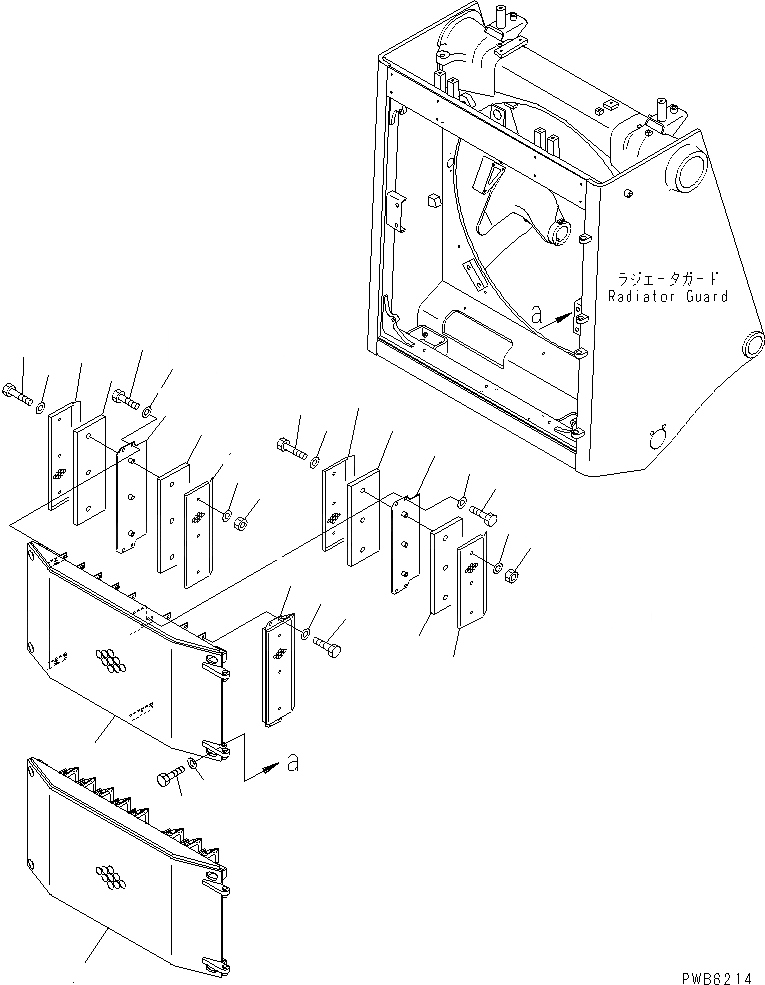 ラジエータガード
Radiator Guard
a
a
PWB6214