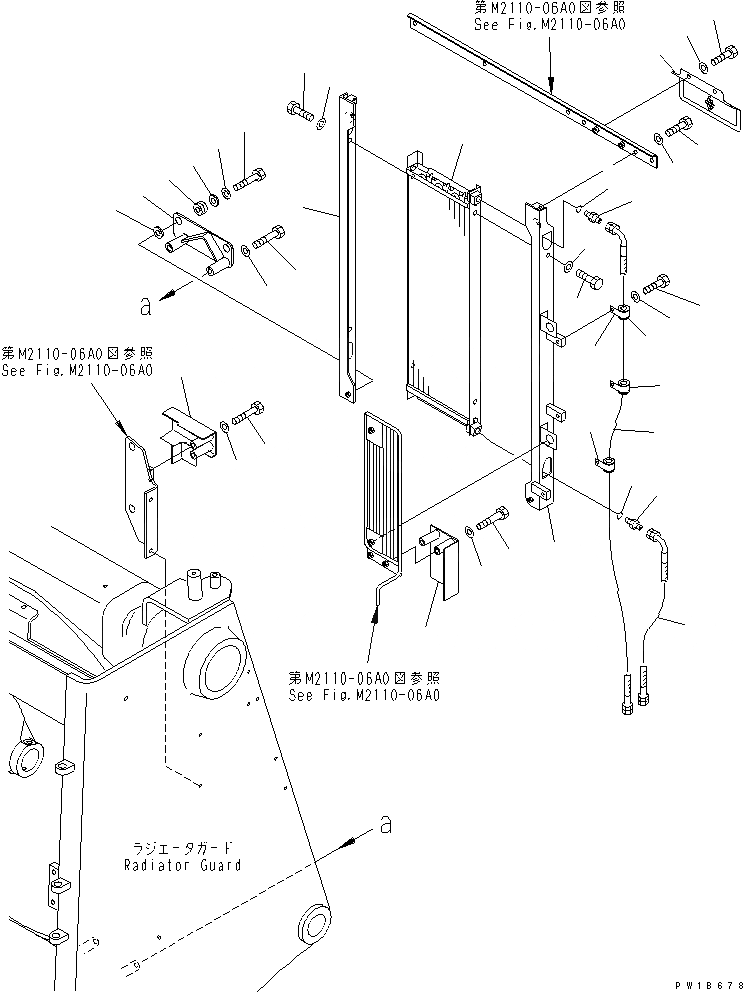 第M2110-06A0図参照
See Fig.M2110-06A0

a

第M2110-06A0図参照
See Fig.M2110-06A0

第M2110-06A0図参照
See Fig.M2110-06A0

a

ラジエータガード
Radiator Guard

PW18678