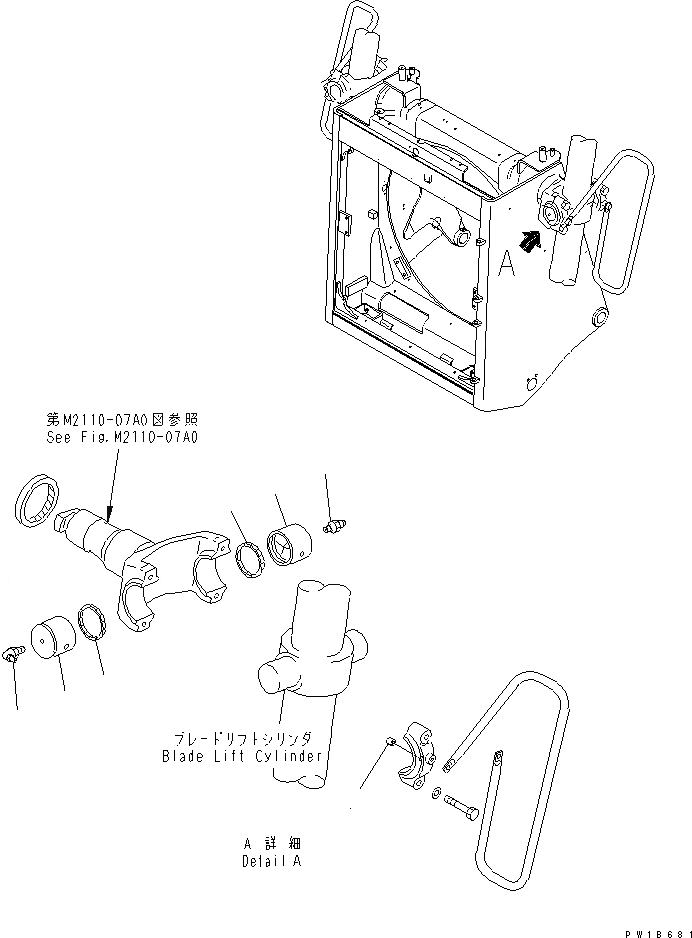 A

第M2110-07A0図参照
See Fig.M2110-07A0

ブレードリフトシリンダ
Blade Lift Cylinder

A 詳細
Detail A

PW18681