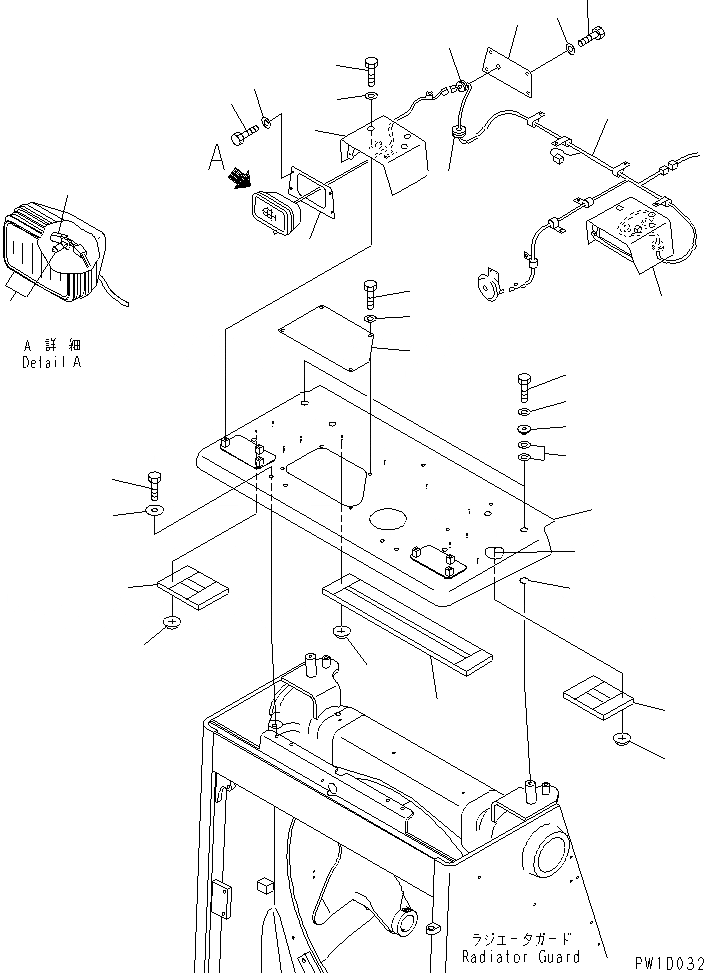 A

A 詳細
Detail A

ラジエータガード
Radiator Guard

PW1D032