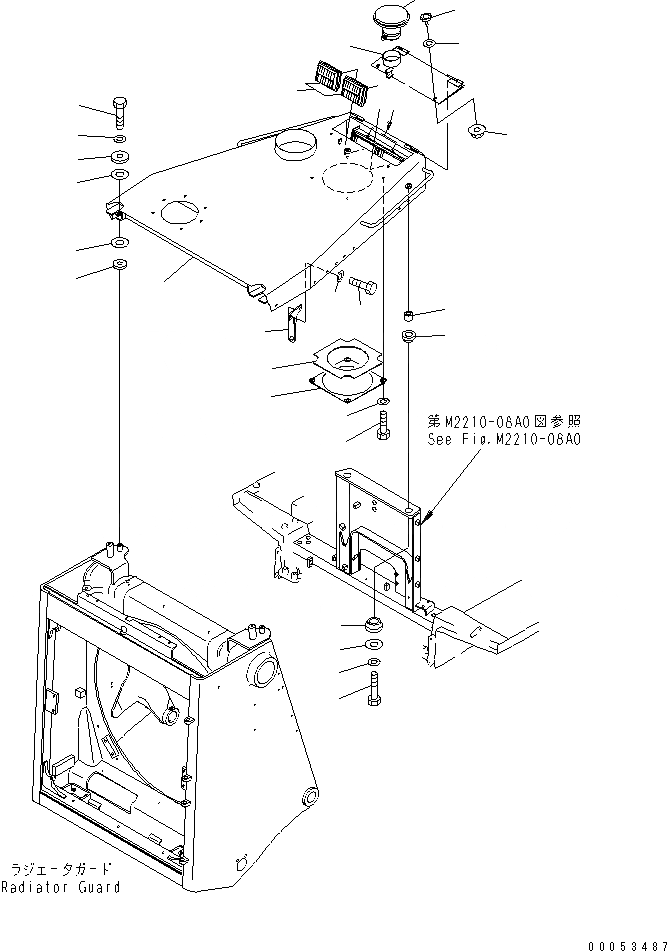 第M2210-06A0図参照
See Fig.M2210-06A0

ラジエータガード
Radiator Guard

00053487