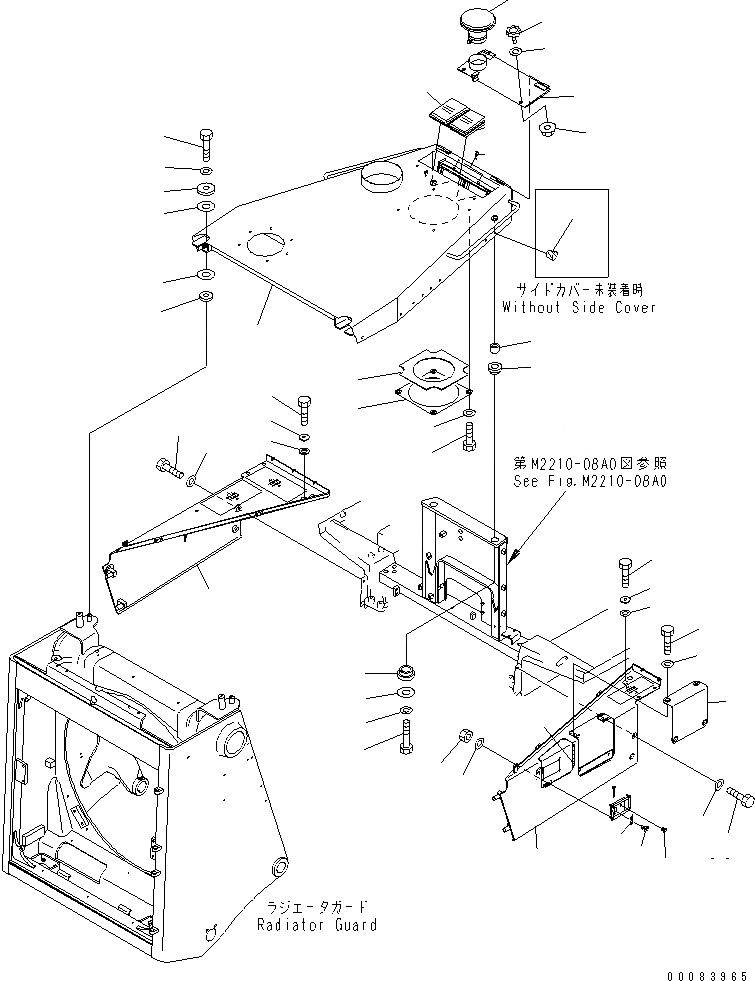 サイドカバー未装着時
Without Side Cover

第M2210-08A0図参照
See Fig.M2210-08A0

ラジエータガード
Radiator Guard

00083965