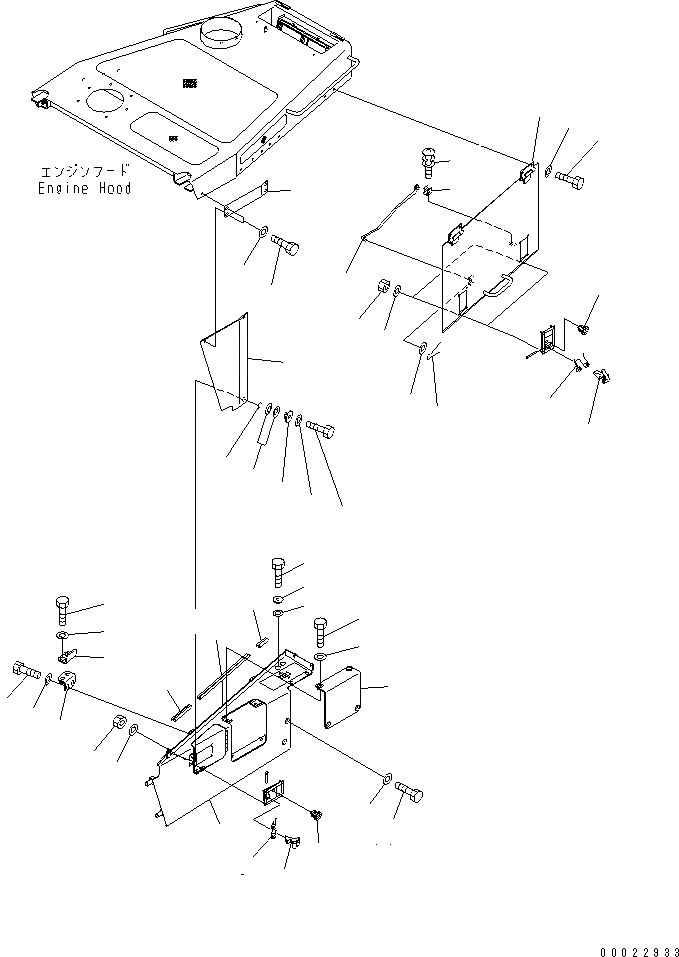 エンジンフード
Engine Hood

00022933