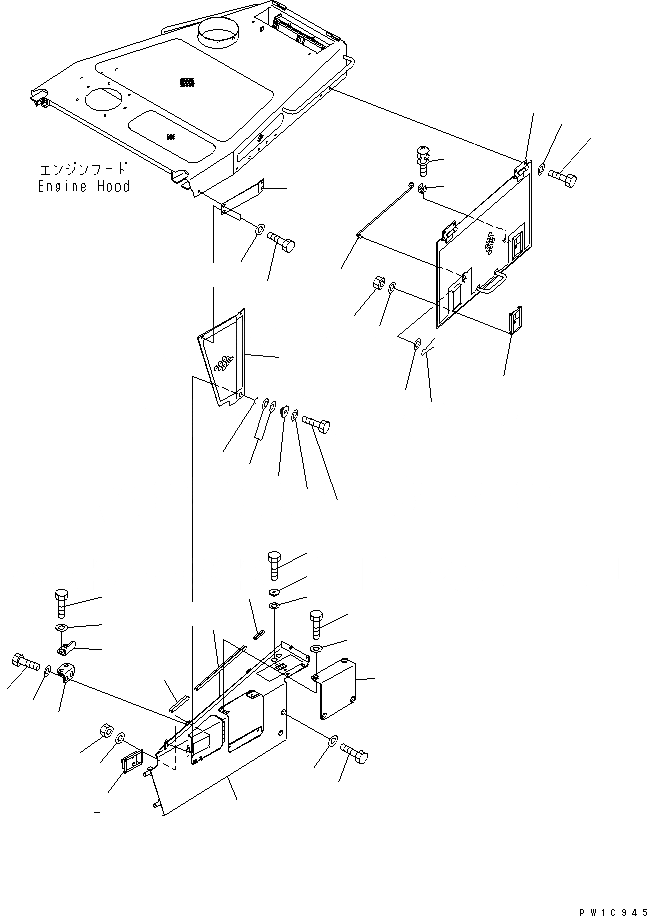 エンジンフード
Engine Hood

PW1C945