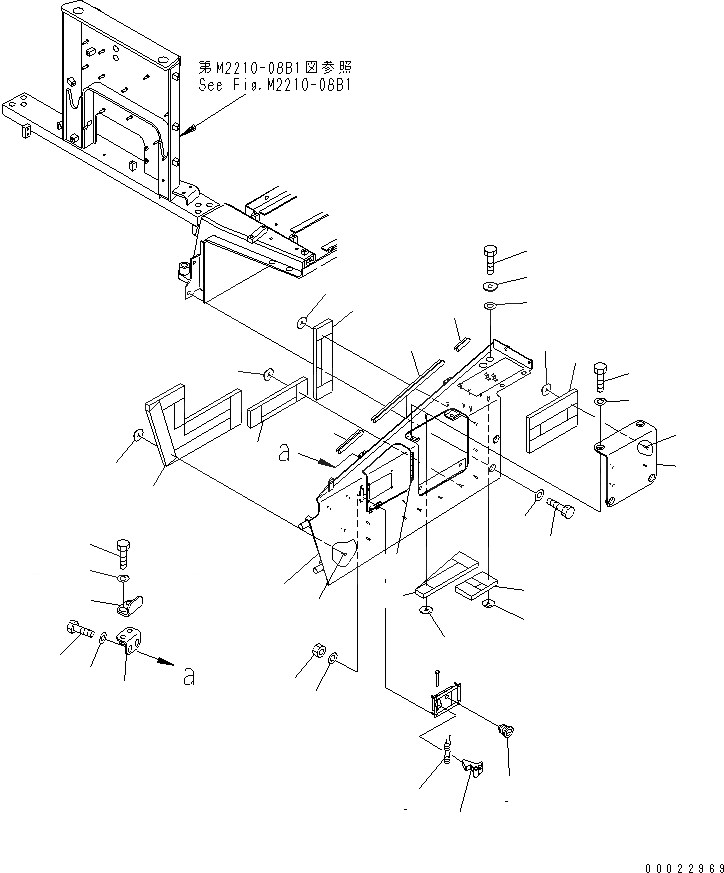 第M2210-08B1図参照
See Fig.M2210-08B1

a

a

00022969