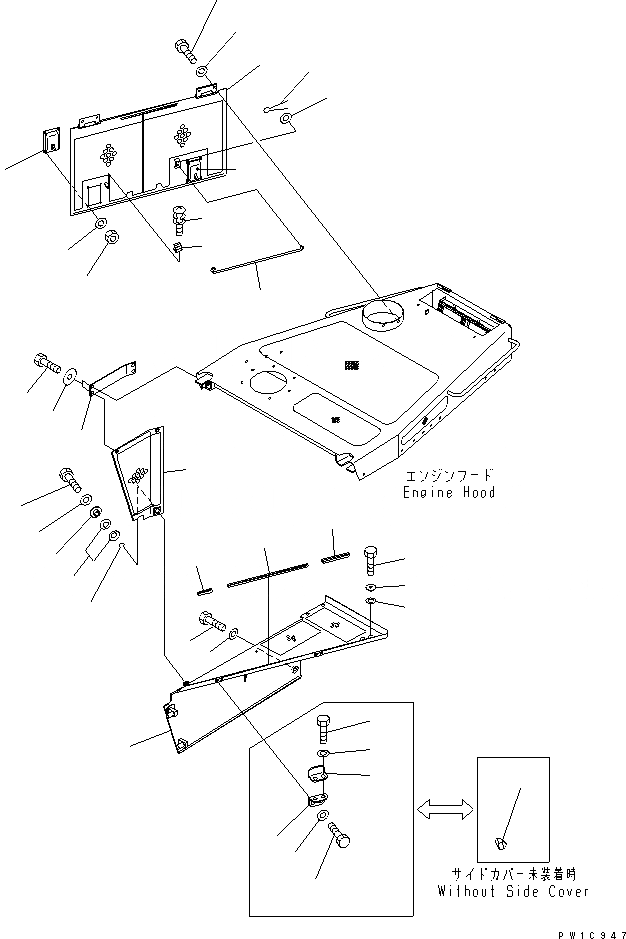 エンジンフード
Engine Hood

サイドカバー未装着時
Without Side Cover

PW1C947