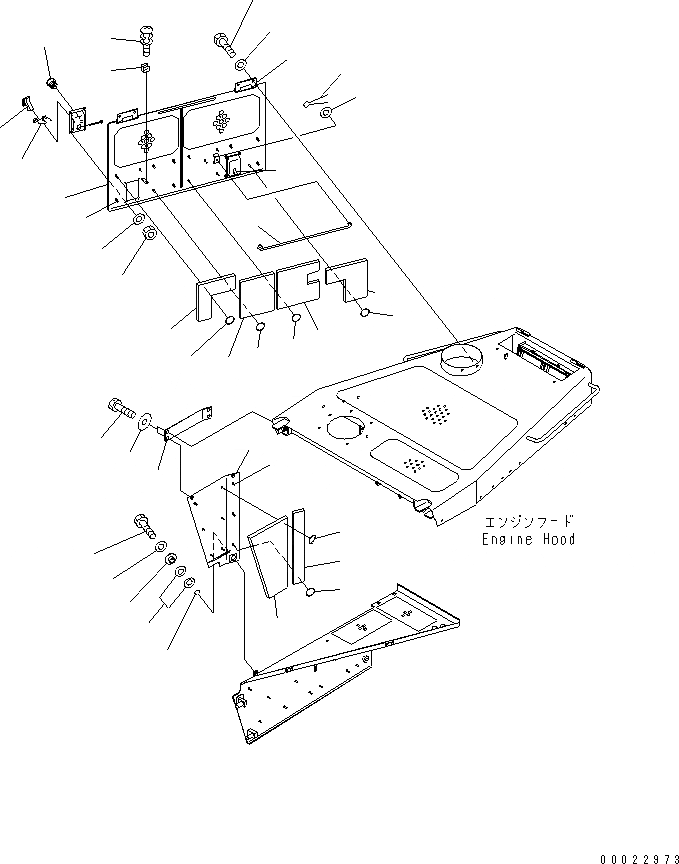 エンジンフード
Engine Hood

00022973