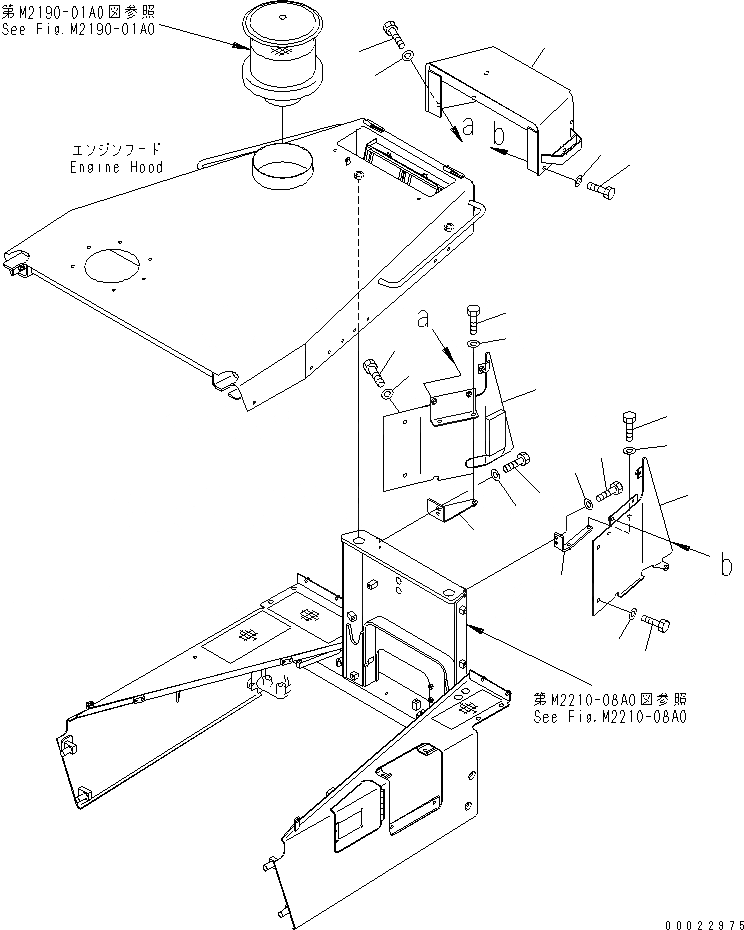 第M2190-01A0図参照
See Fig.M2190-01A0

エンジンフード
Engine Hood

a
b
a
b

第M2210-08A0図参照
See Fig.M2210-08A0

00022975