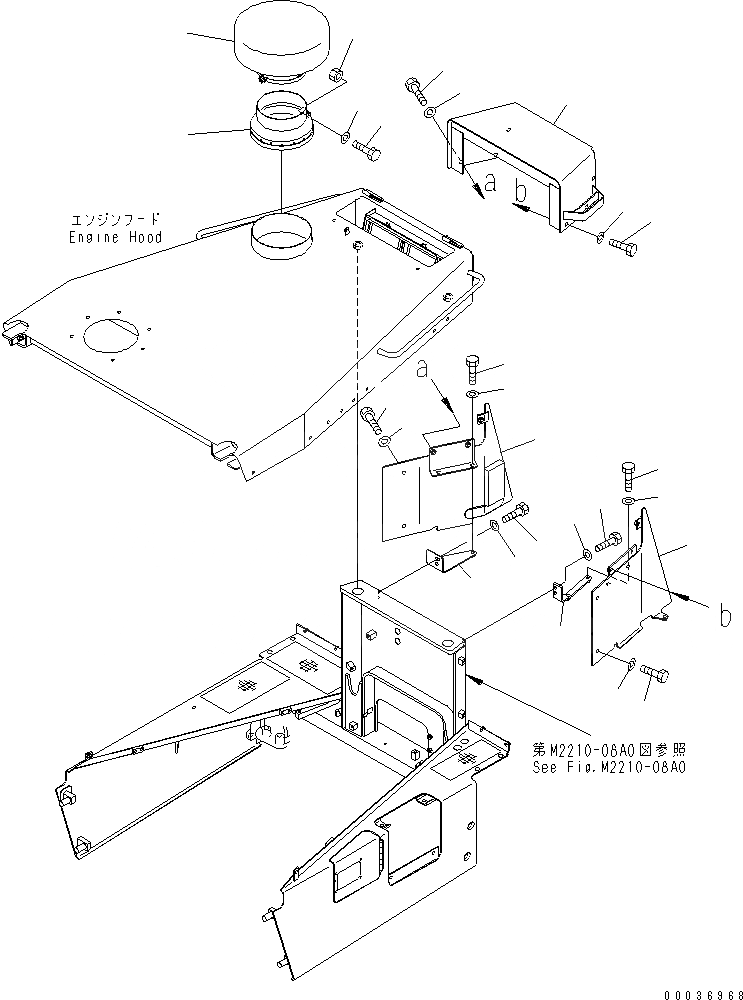 エンジンフード
Engine Hood

a

b

a

b

第M2210-08A0図参照
See Fig.M2210-08A0

00036968