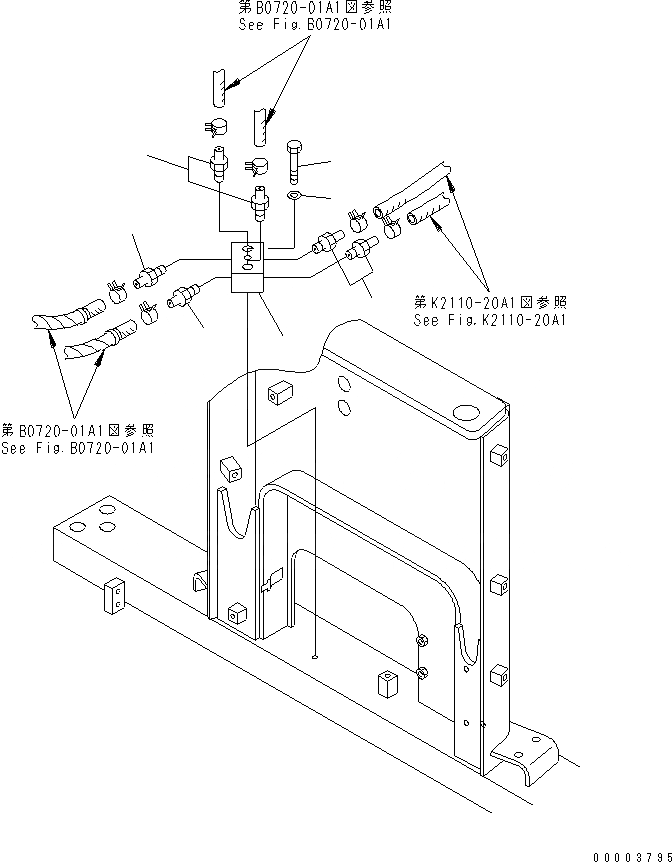 第B0720-01A1図参照
See Fig.B0720-01A1

第K2110-20A1図参照
See Fig.K2110-20A1

第B0720-01A1図参照
See Fig.B0720-01A1

00003795