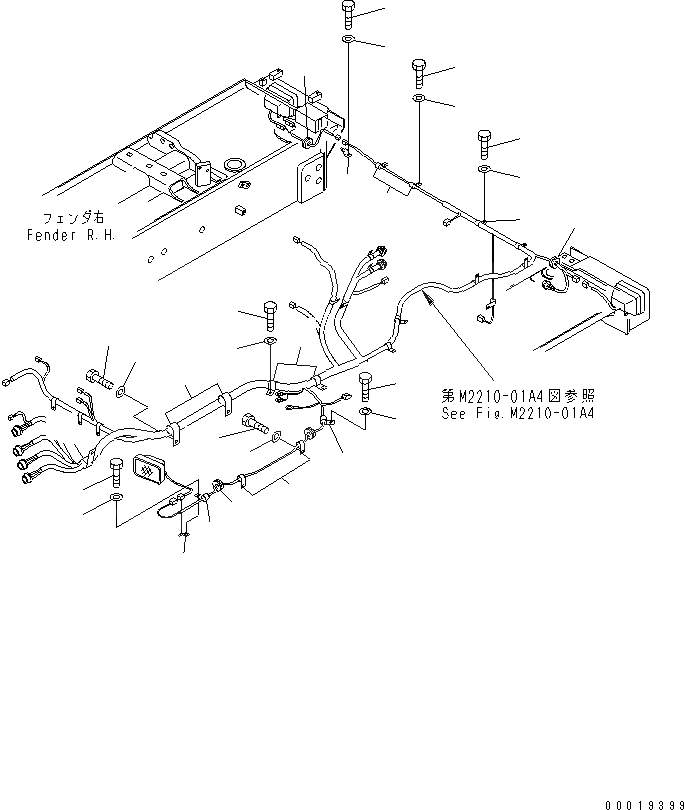 フェンダ右
Fender R.H.

第M2210-01A4図参照
See Fig.M2210-01A4

00019399