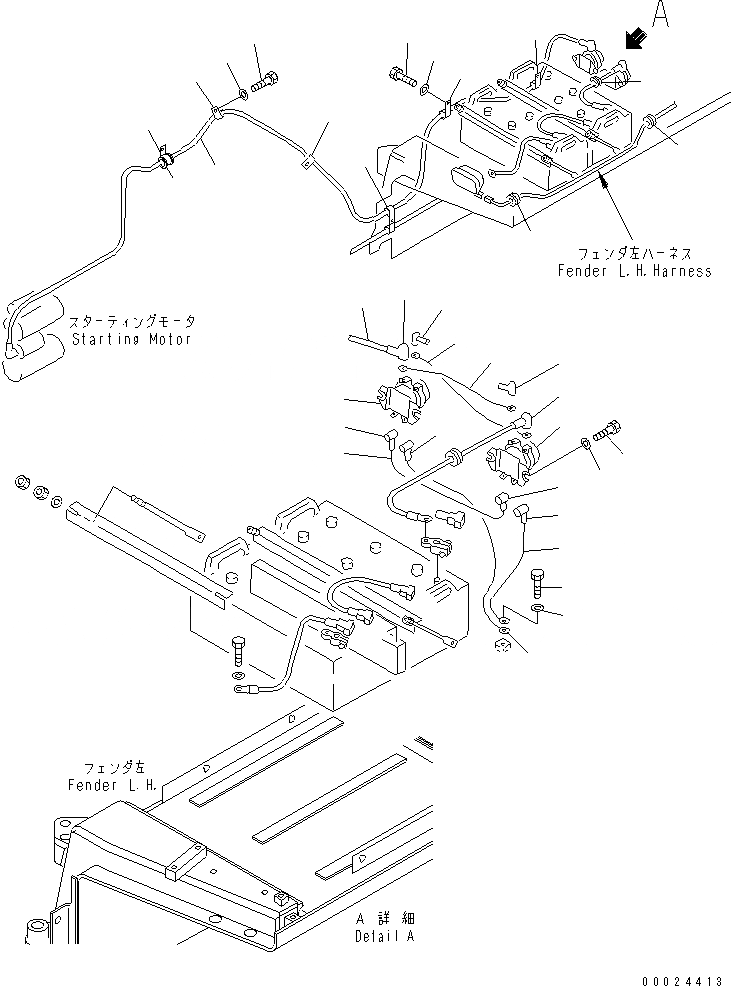 A

フェンダ左ハーネス
Fender L.H.Harness

スターティングモータ
Starting Motor

フェンダ左
Fender L.H.

A 詳細
Detail A

00024413