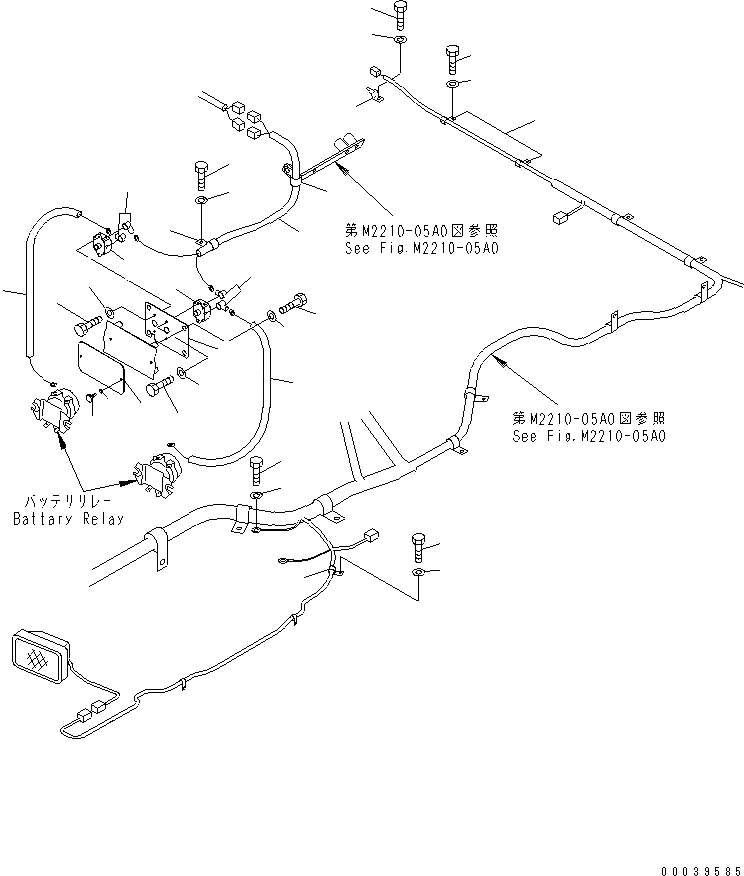 第M2210-05A0図参照
See Fig.M2210-05A0

第M2210-05A0図参照
See Fig.M2210-05A0

バッテリリレー
Battary Relay

00039585