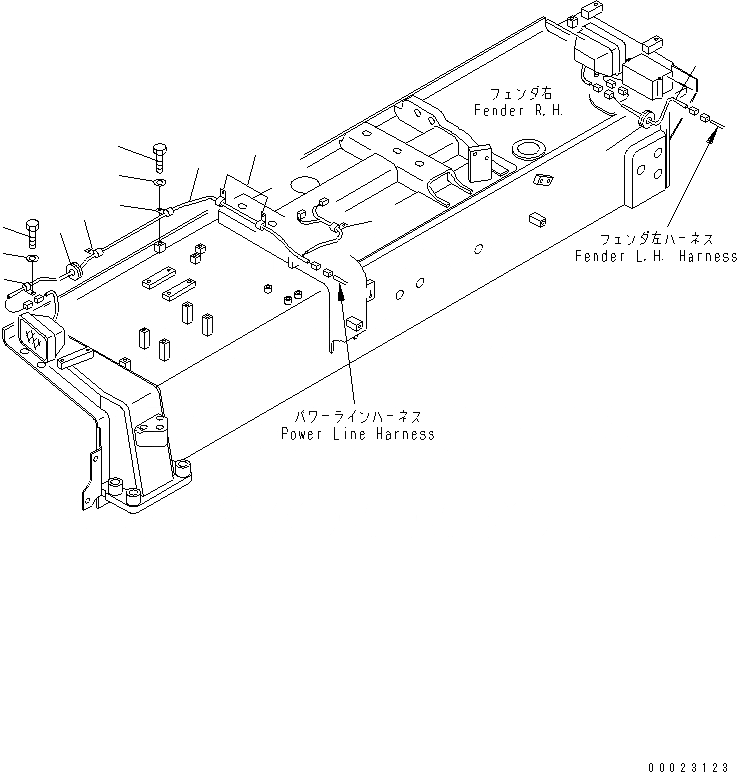 フェンダ右
Fender R.H.

フェンダ左ハーネス
Fender L.H. Harness

パワーラインハーネス
Power Line Harness

00023123