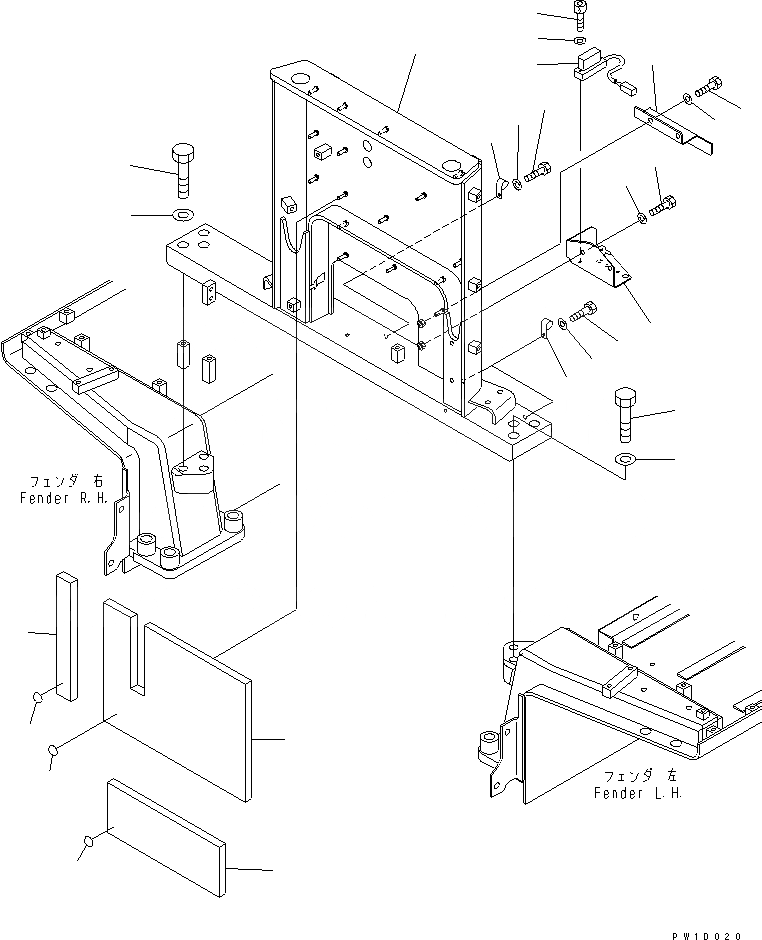 フェンダ 右
Fender R.H.

フェンダ 左
Fender L.H.

PW10020