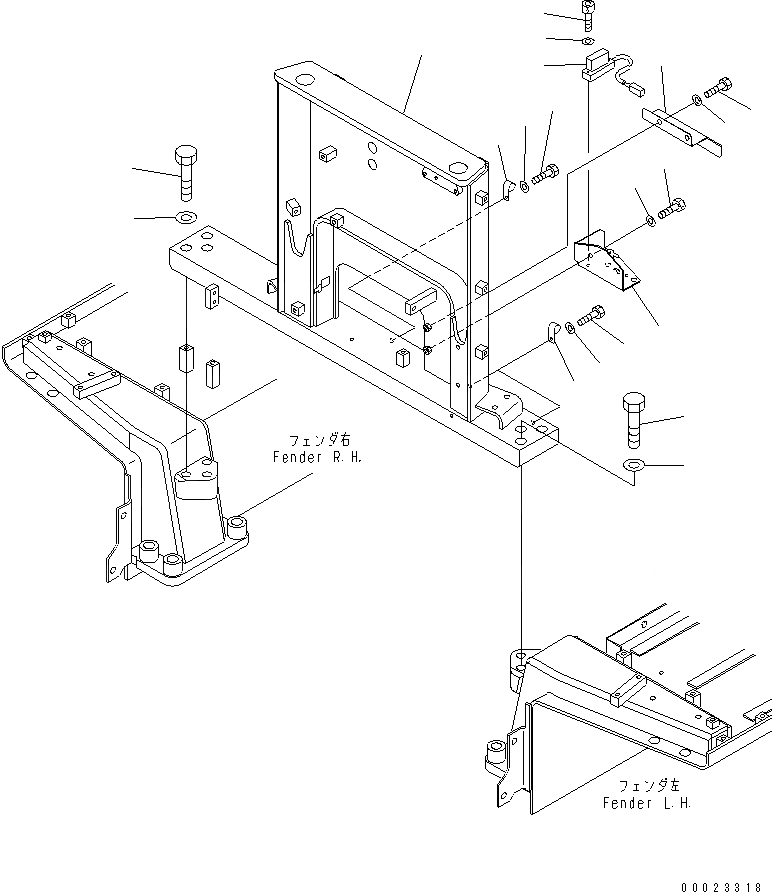 フェンダ右
Fender R.H.

フェンダ左
Fender L.H.

00023318