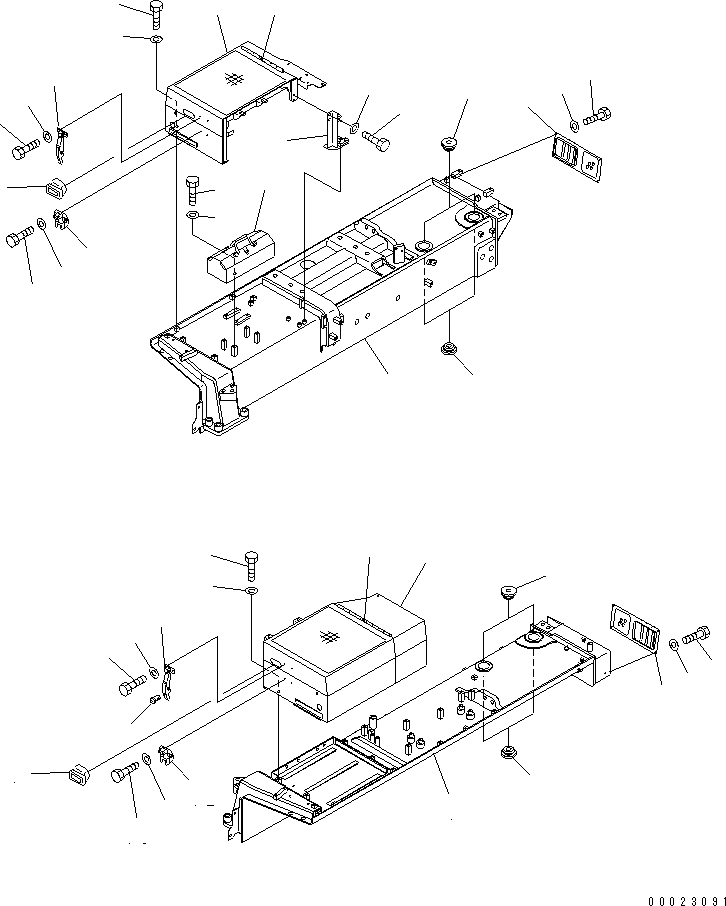 00023091