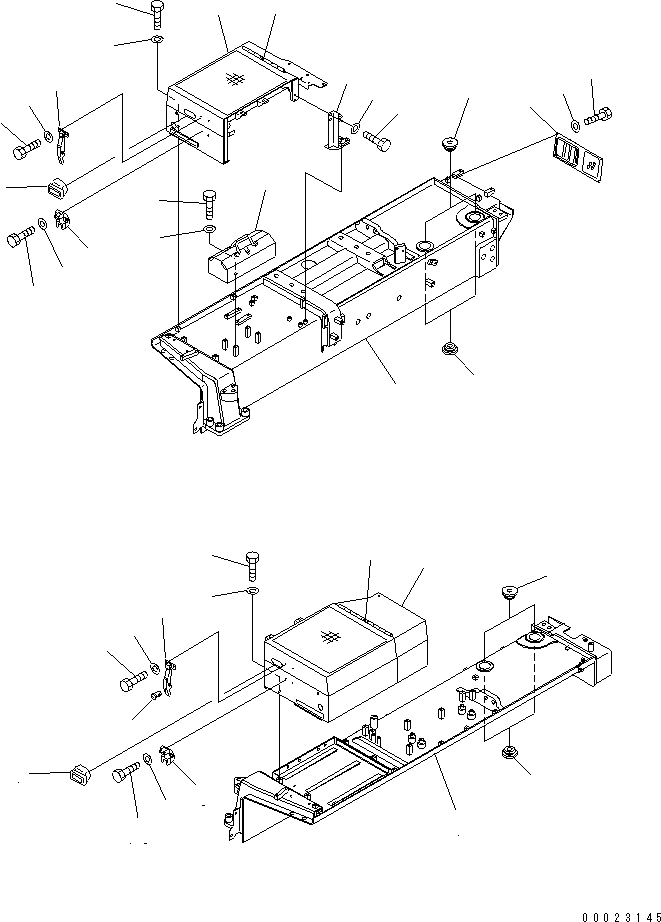 00023145