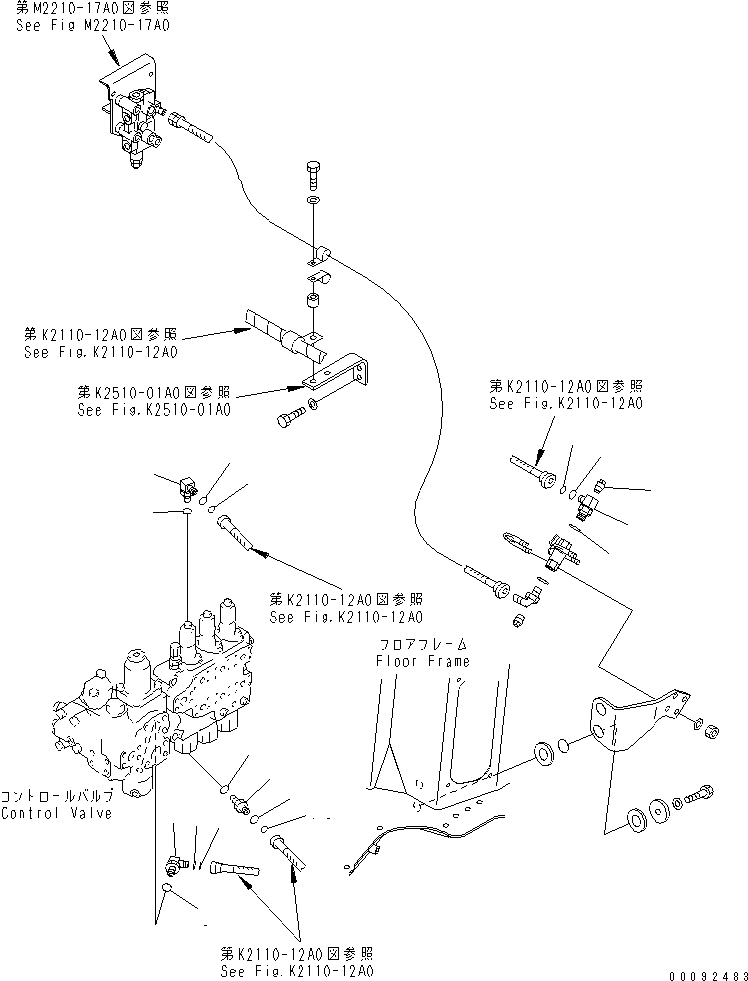 第M2210-17A0図参照
See Fig M2210-17A0

第K2110-12A0図参照
See Fig.K2110-12A0

第K2510-01A0図参照
See Fig.K2510-01A0

第K2110-12A0図参照
See Fig.K2110-12A0

第K2110-12A0図参照
See Fig.K2110-12A0

フロアフレーム
Floor Frame

コントロールバルブ
Control Valve

第K2110-12A0図参照
See Fig.K2110-12A0

00092483