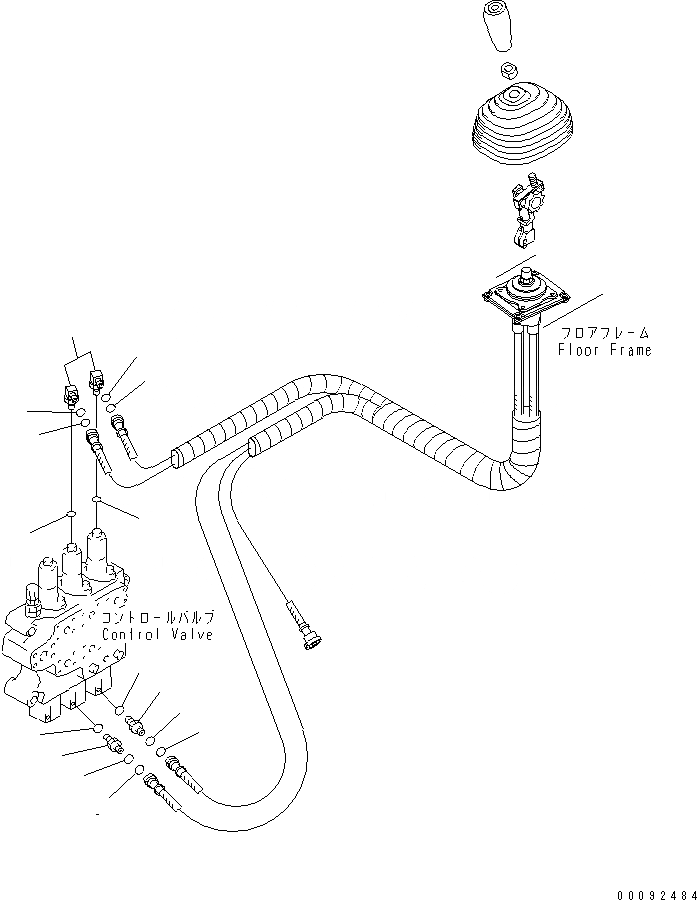 フロアフレーム
Floor Frame

コントロールバルブ
Control Valve

00092484